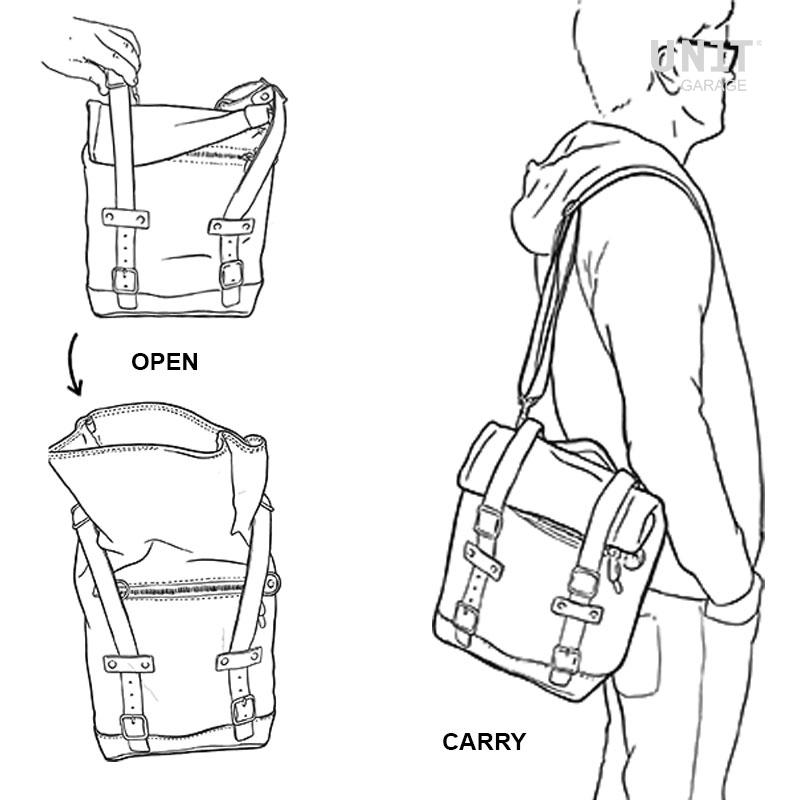 UNIT GARAGE

OPEN

CARRY